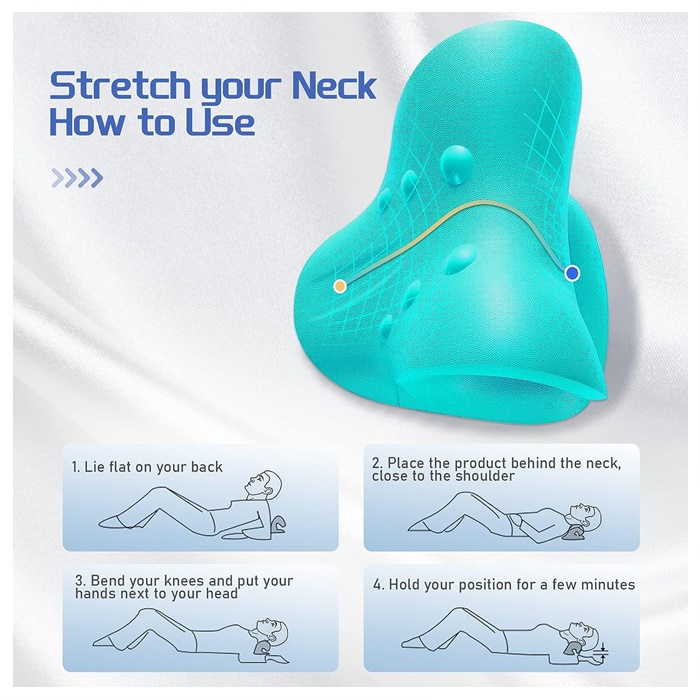 Stretch your Neck
How to Use

1. Lie flat on your back

2. Place the product behind the neck, close to the shoulder

3. Bend your knees and put your hands next to your head

4. Hold your position for a few minutes